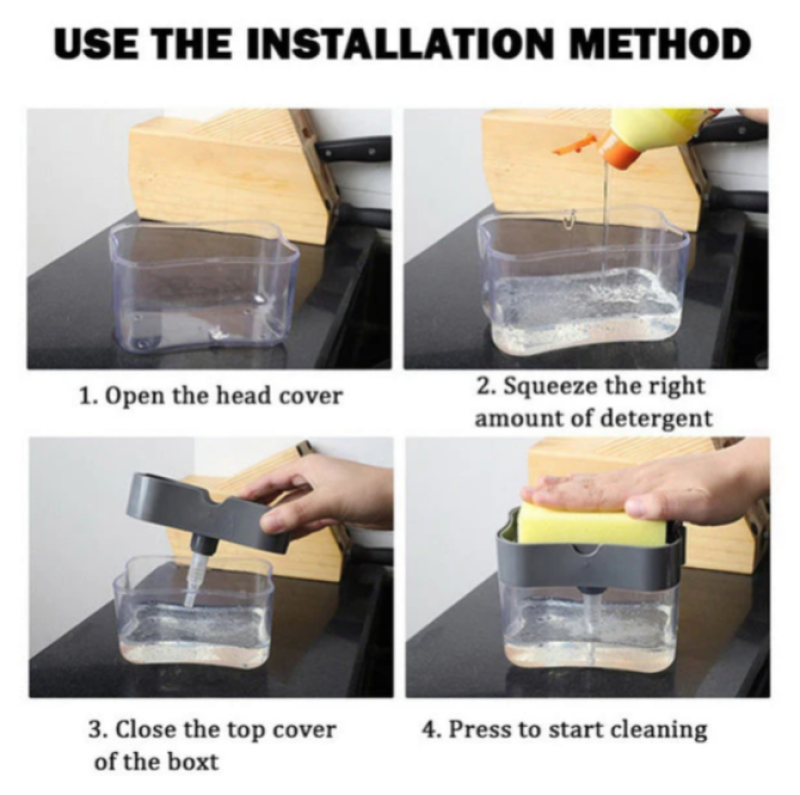 USE THE INSTALLATION METHOD

1. Open the head cover

2. Squeeze the right amount of detergent

3. Close the top cover of the boxt

4. Press to start cleaning