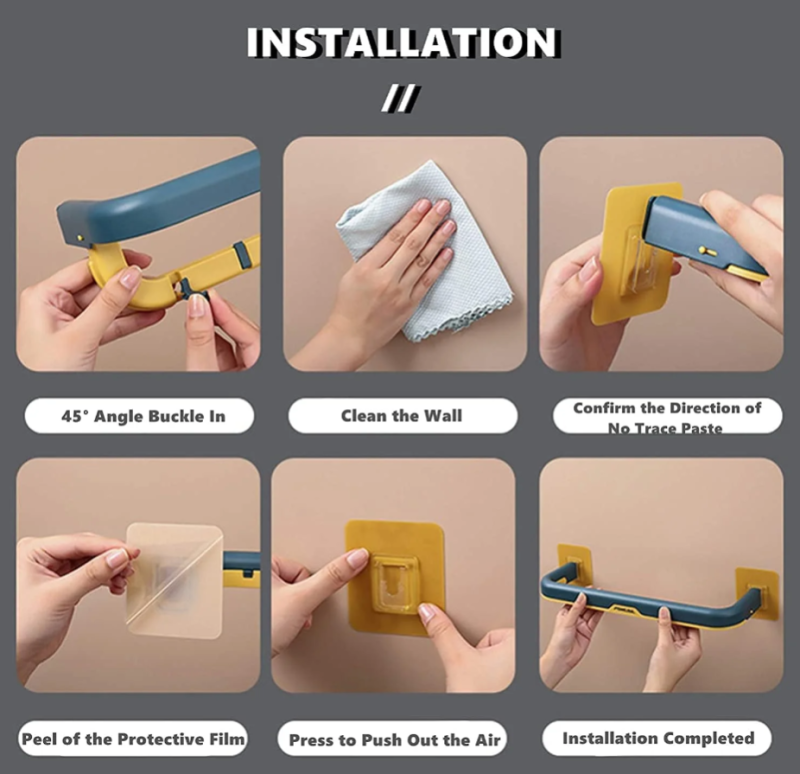 INSTALLATION

//

45° Angle Buckle In

Clean the Wall

Confirm the Direction of No Trace Paste

Peel of the Protective Film

Press to Push Out the Air

Installation Completed