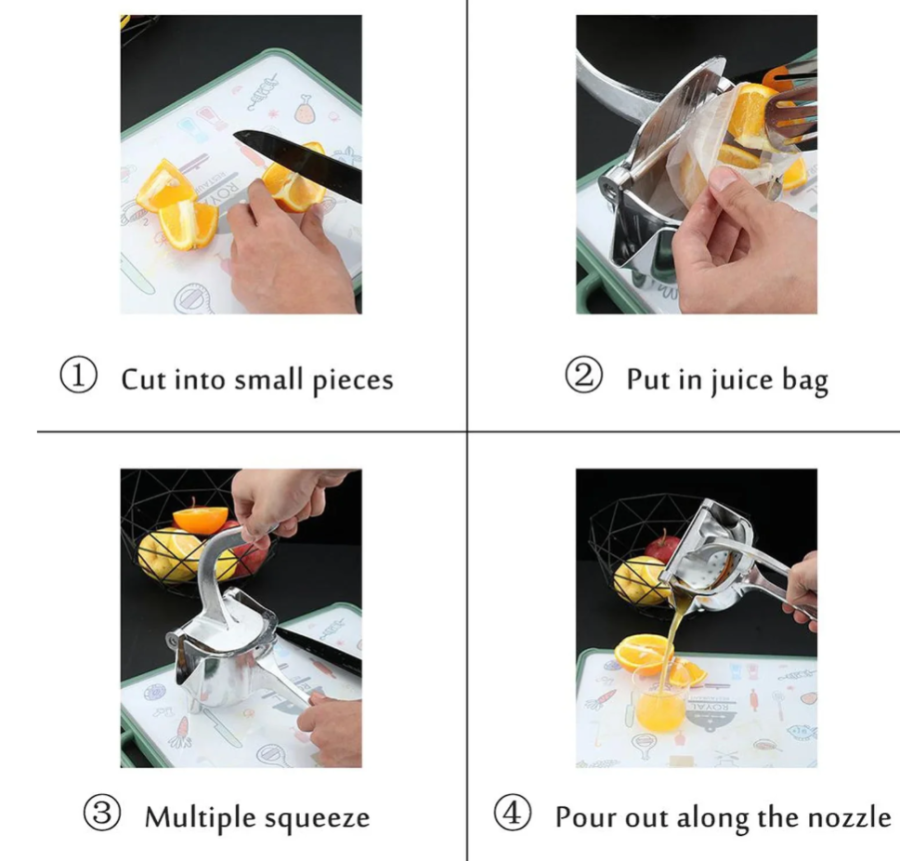 ① Cut into small pieces

② Put in juice bag

③ Multiple squeeze

④ Pour out along the nozzle